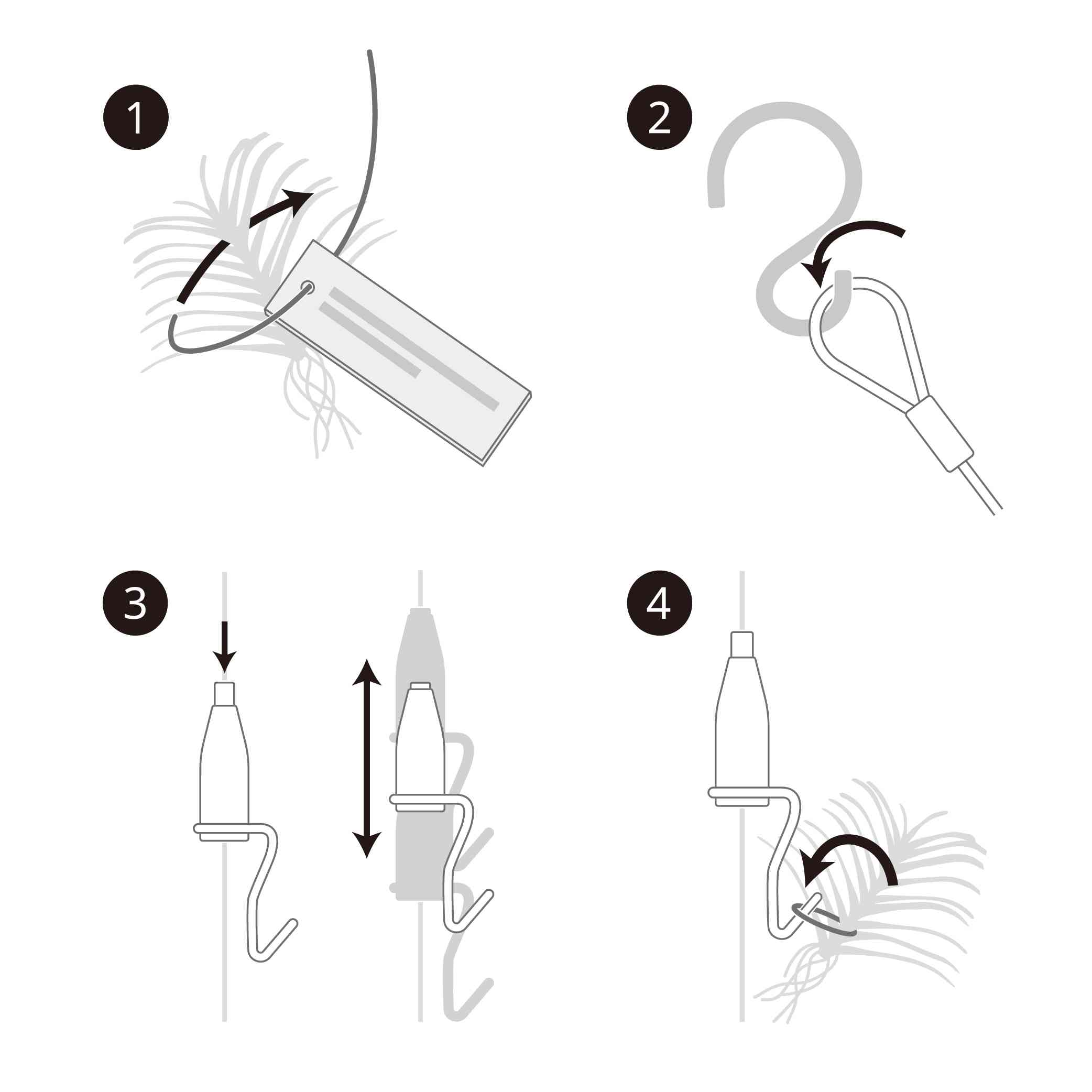 1

2

3

4